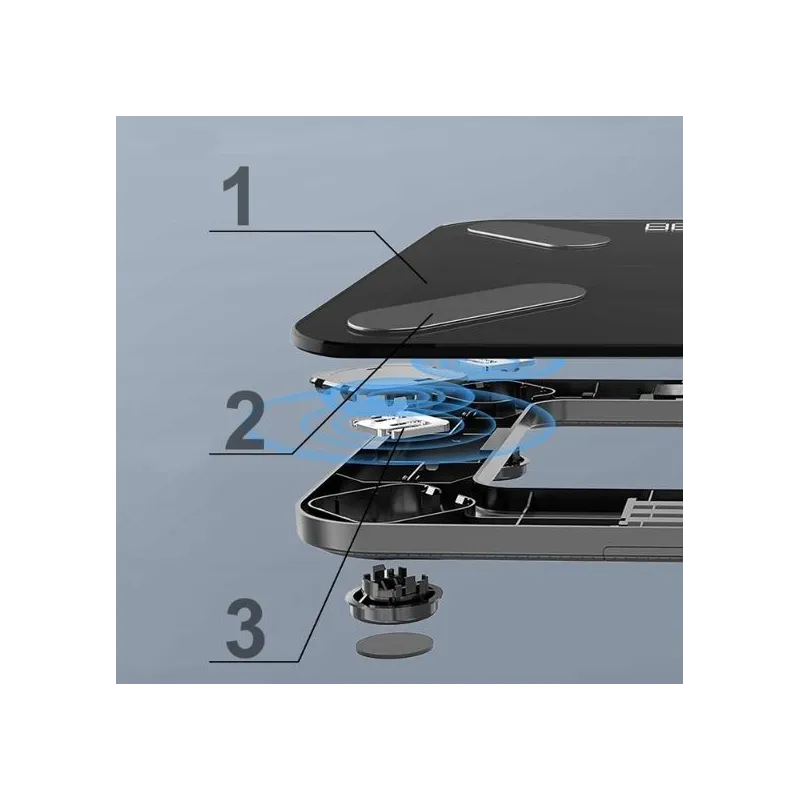 1
2
3