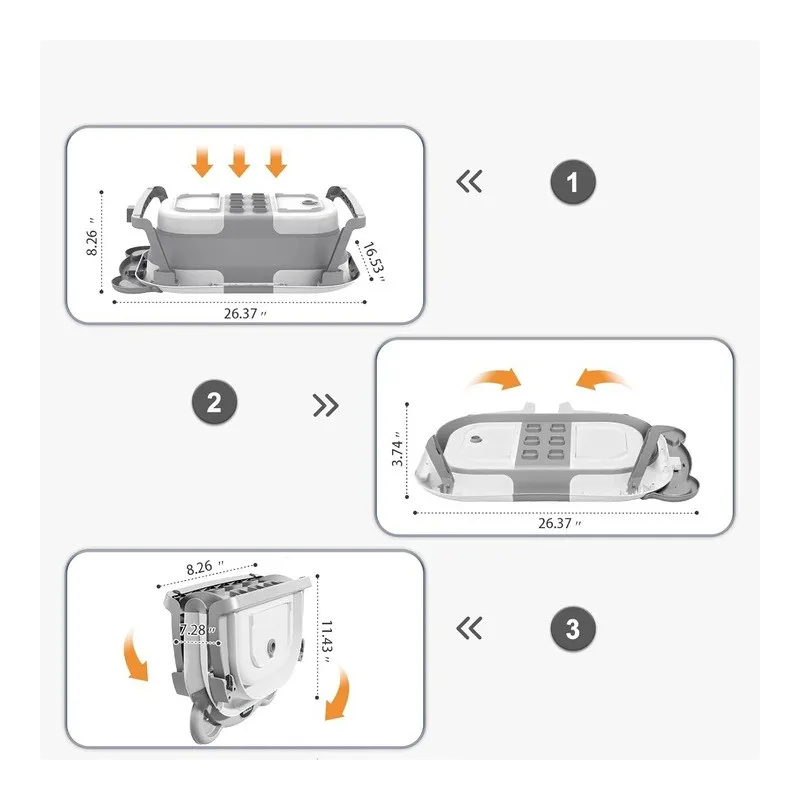 8.26 ″
16.53 ″
26.37 ″
«
1

2
»
3.74 ″
26.37 ″

8.26 ″
7.28 ″
11.43 ″
«
3