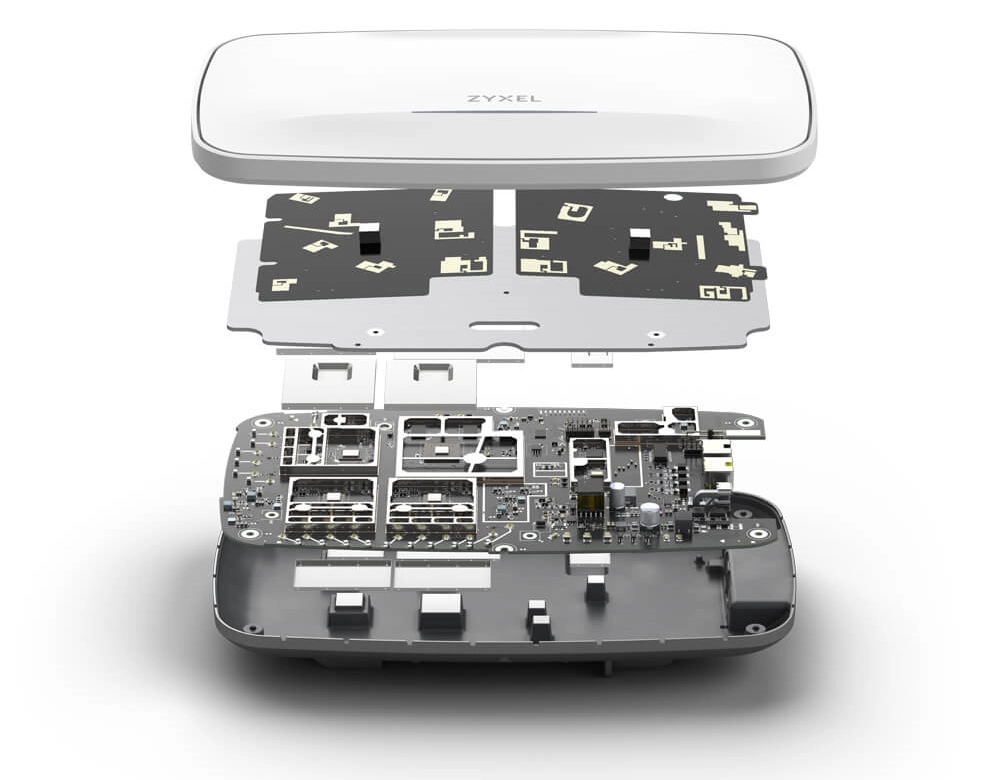 ZYXEL