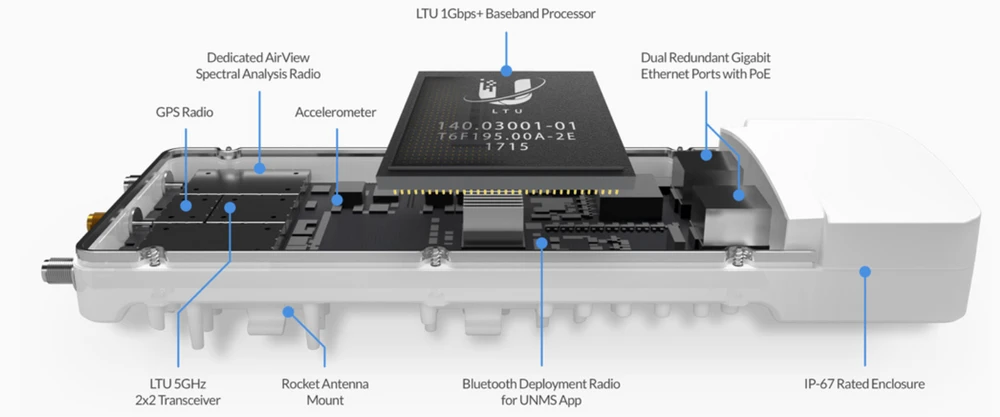 LTU 1Gbps+ Baseband Processor

Dedicated AirView Spectral Analysis Radio

Dual Redundant Gigabit Ethernet Ports with PoE

GPS Radio

Accelerometer

LTU

140.03001-01
T6F195.00A-2E
1715

LTU 5GHz 2x2 Transceiver

Rocket Antenna Mount

Bluetooth Deployment Radio for UNMS App

IP-67 Rated Enclosure