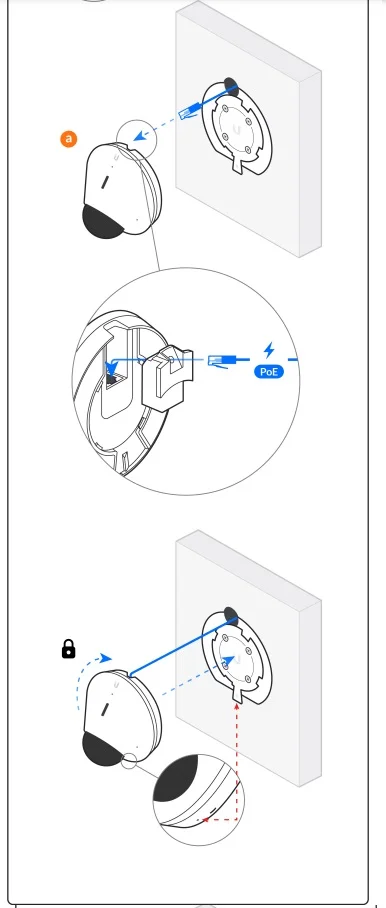 a

PoE