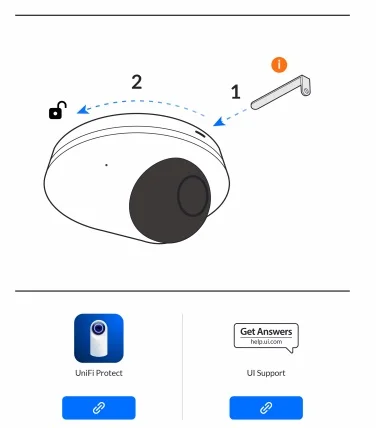 2

1

i

UniFi Protect

Get Answers
help.ui.com

UI Support