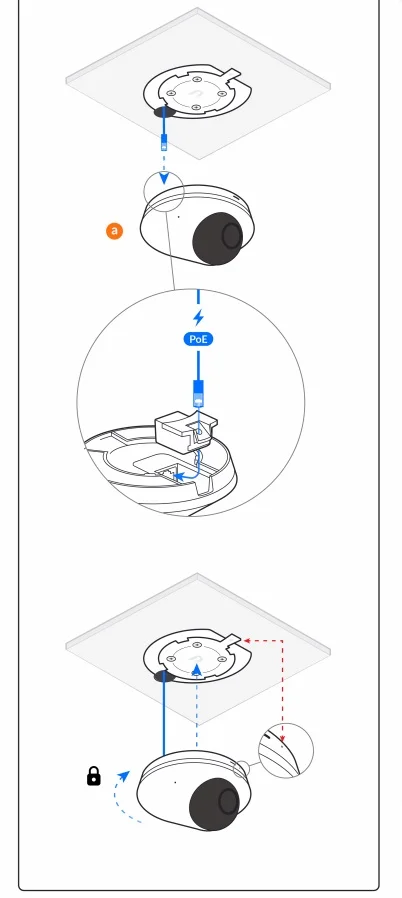 a

PoE