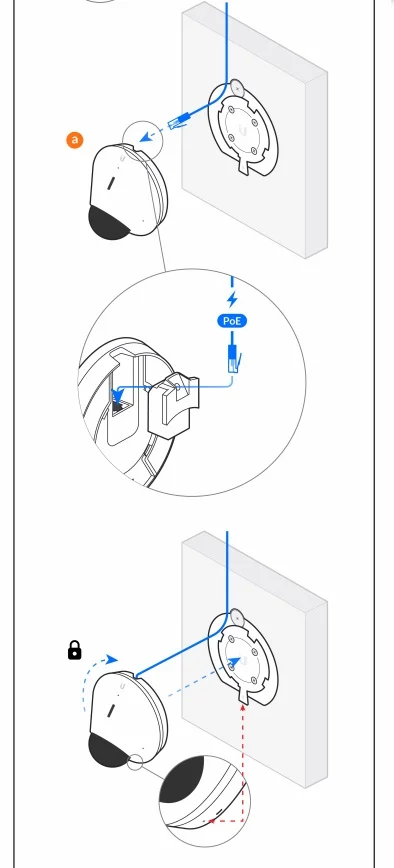 a

PoE