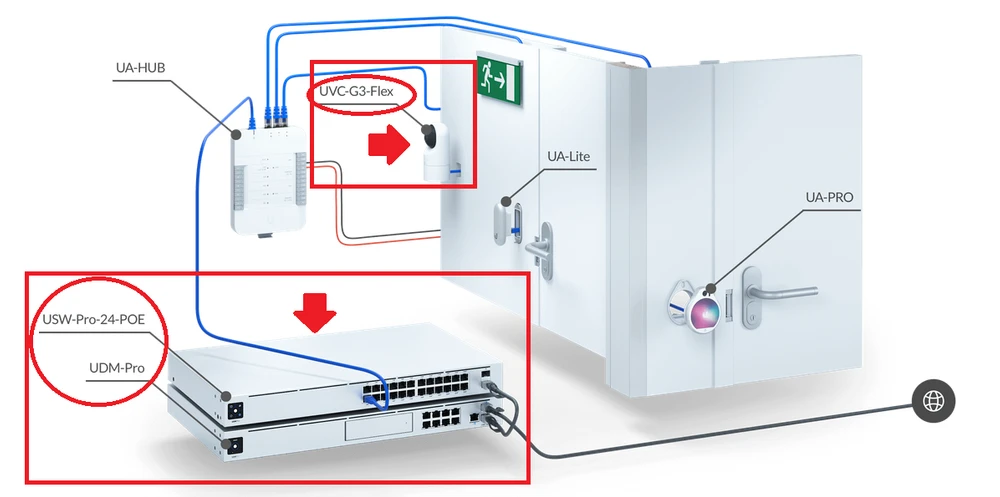 UA-HUB

UVC-G3-Flex

UA-Lite

UA-PRO

USW-Pro-24-POE

UDM-Pro