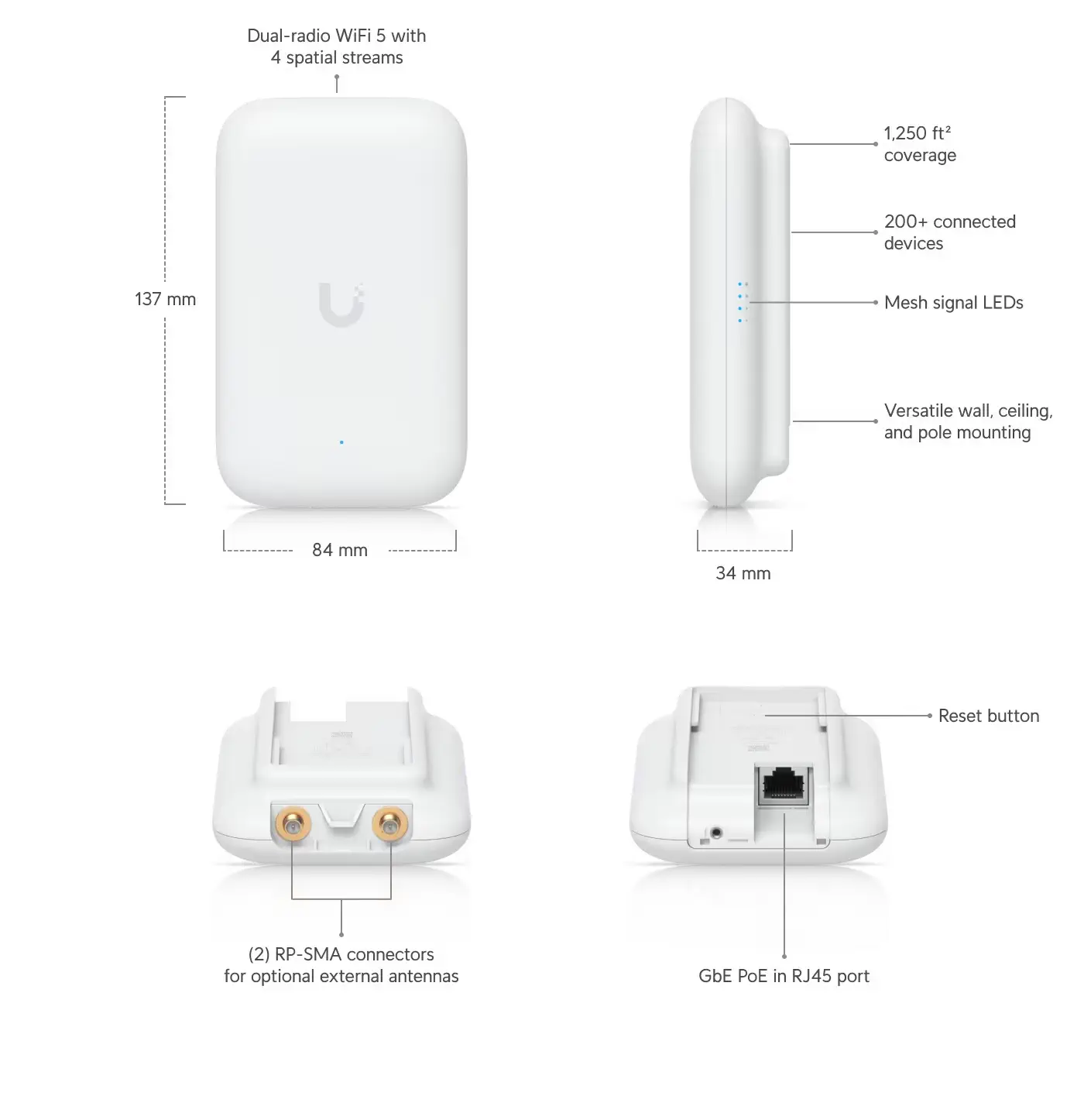 Dual-radio WiFi 5 with 4 spatial streams

137 mm

84 mm

1,250 ft² coverage

200+ connected devices

Mesh signal LEDs

Versatile wall, ceiling, and pole mounting

34 mm

(2) RP-SMA connectors for optional external antennas

Reset button

GbE PoE in RJ45 port